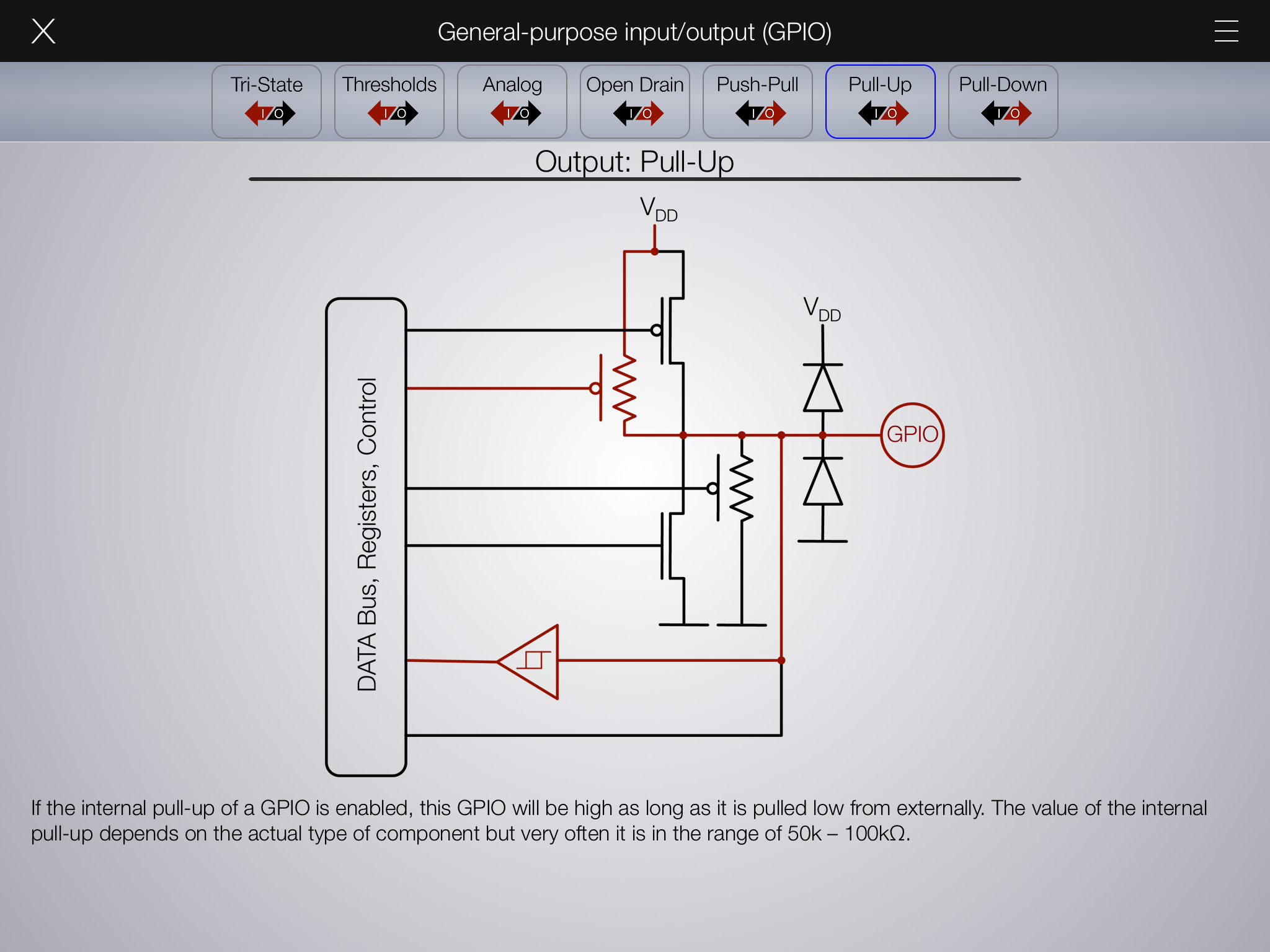 General-purpose input/output (GPIO)

Tri-State I/O
Thresholds I/O
Analog I/O
Open Drain I/O
Push-Pull I/O
Pull-Up I/O
Pull-Down I/O

Output: Pull-Up

$V_{DD}$

$V_{DD}$

DATA Bus, Registers, Control

GPIO

If the internal pull-up of a GPIO is enabled, this GPIO will be high as long as it is pulled low from externally. The value of the internal pull-up depends on the actual type of component but very often it is in the range of 50k – 100kΩ.